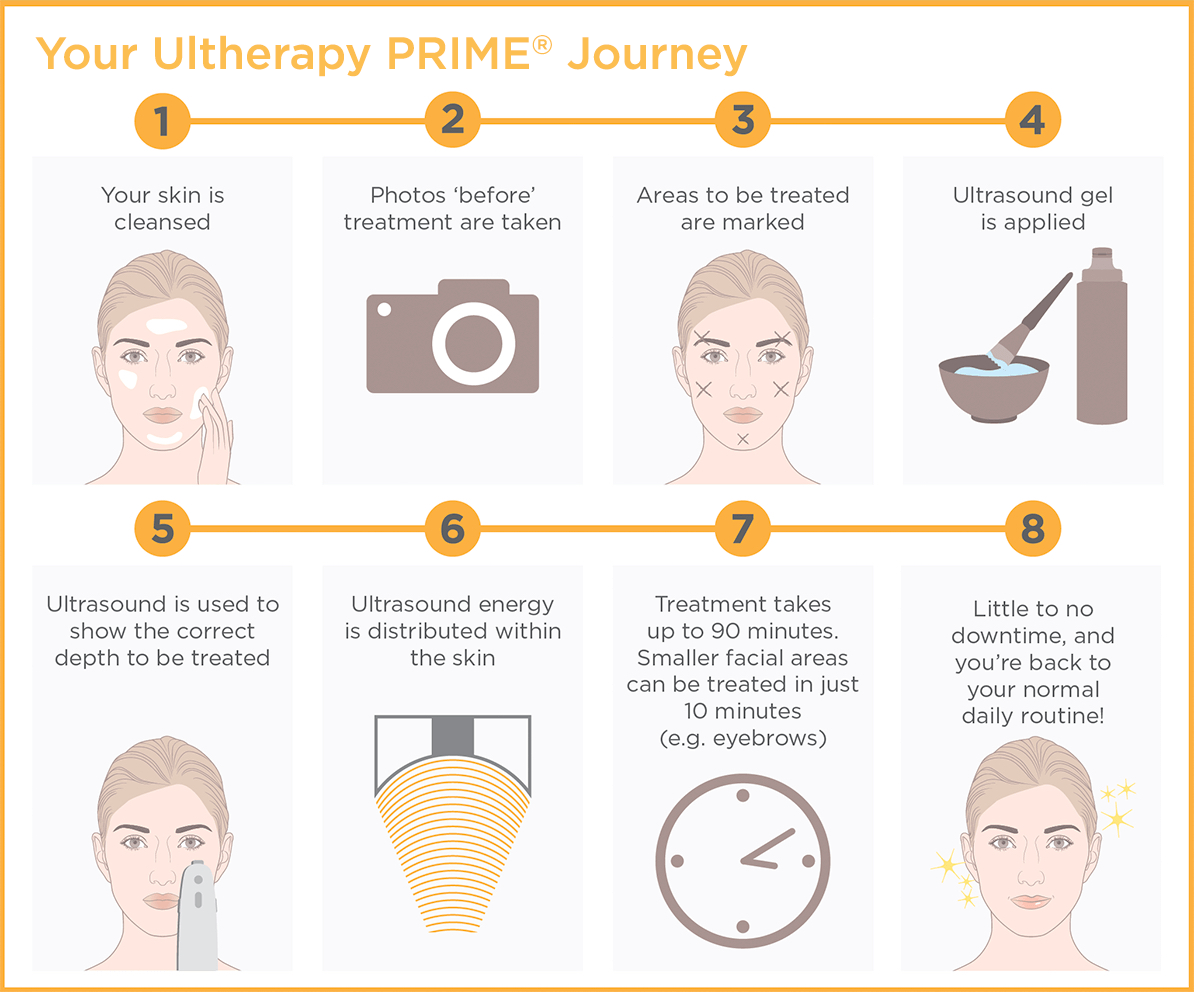 Your Ultherapy PRIME® Journey

1

Your skin is cleansed

2

Photos 'before' treatment are taken

3

Areas to be treated are marked

4

Ultrasound gel is applied

5

Ultrasound is used to show the correct depth to be treated

6

Ultrasound energy is distributed within the skin

7

Treatment takes up to 90 minutes. Smaller facial areas can be treated in just 10 minutes (e.g. eyebrows)

8

Little to no downtime, and you're back to your normal daily routine!